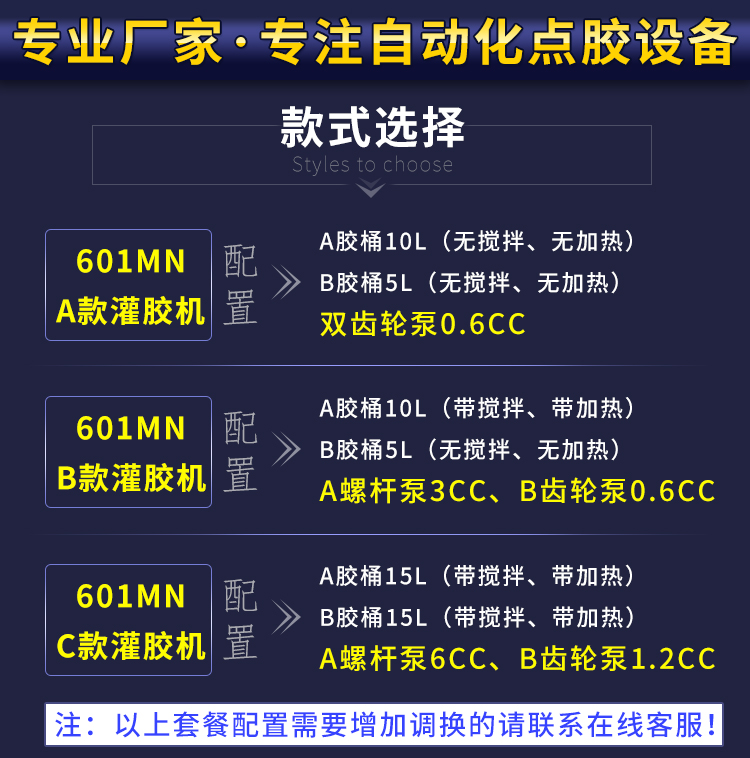 专业厂家·专注自动化点胶设备

款式选择
Styles to choose

601MN
A款灌胶机

配置

A胶桶10L（无搅拌、无加热）
B胶桶5L（无搅拌、无加热）
双齿轮泵0.6CC

601MN
B款灌胶机

配置

A胶桶10L（带搅拌、带加热）
B胶桶5L（无搅拌、无加热）
A螺杆泵3CC、B齿轮泵0.6CC

601MN
C款灌胶机

配置

A胶桶15L（带搅拌、带加热）
B胶桶15L（带搅拌、带加热）
A螺杆泵6CC、B齿轮泵1.2CC

注：以上套餐配置需要增加调换的请联系在线客服！