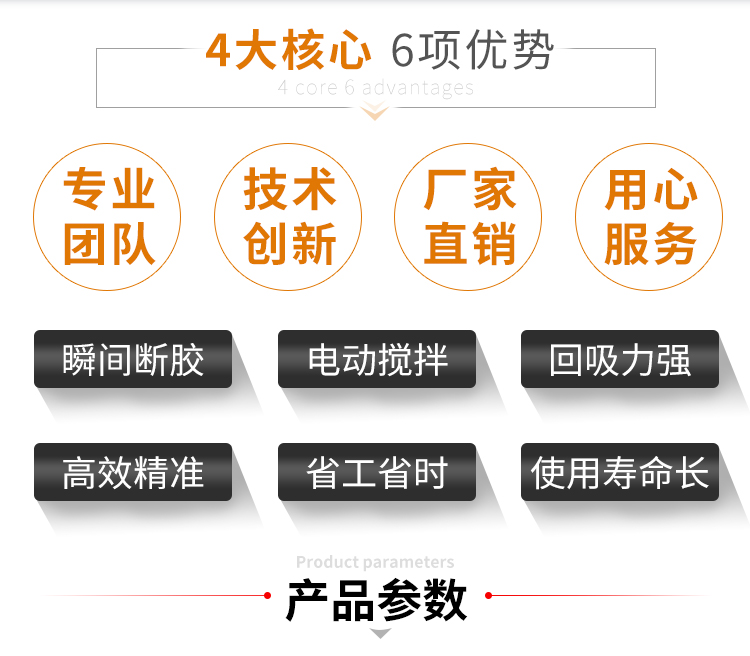 4大核心 6项优势
4 core 6 advantages

专业团队

技术创新

厂家直销

用心服务

瞬间断胶

电动搅拌

回吸力强

高效精准

省工省时

使用寿命长

Product parameters
产品参数